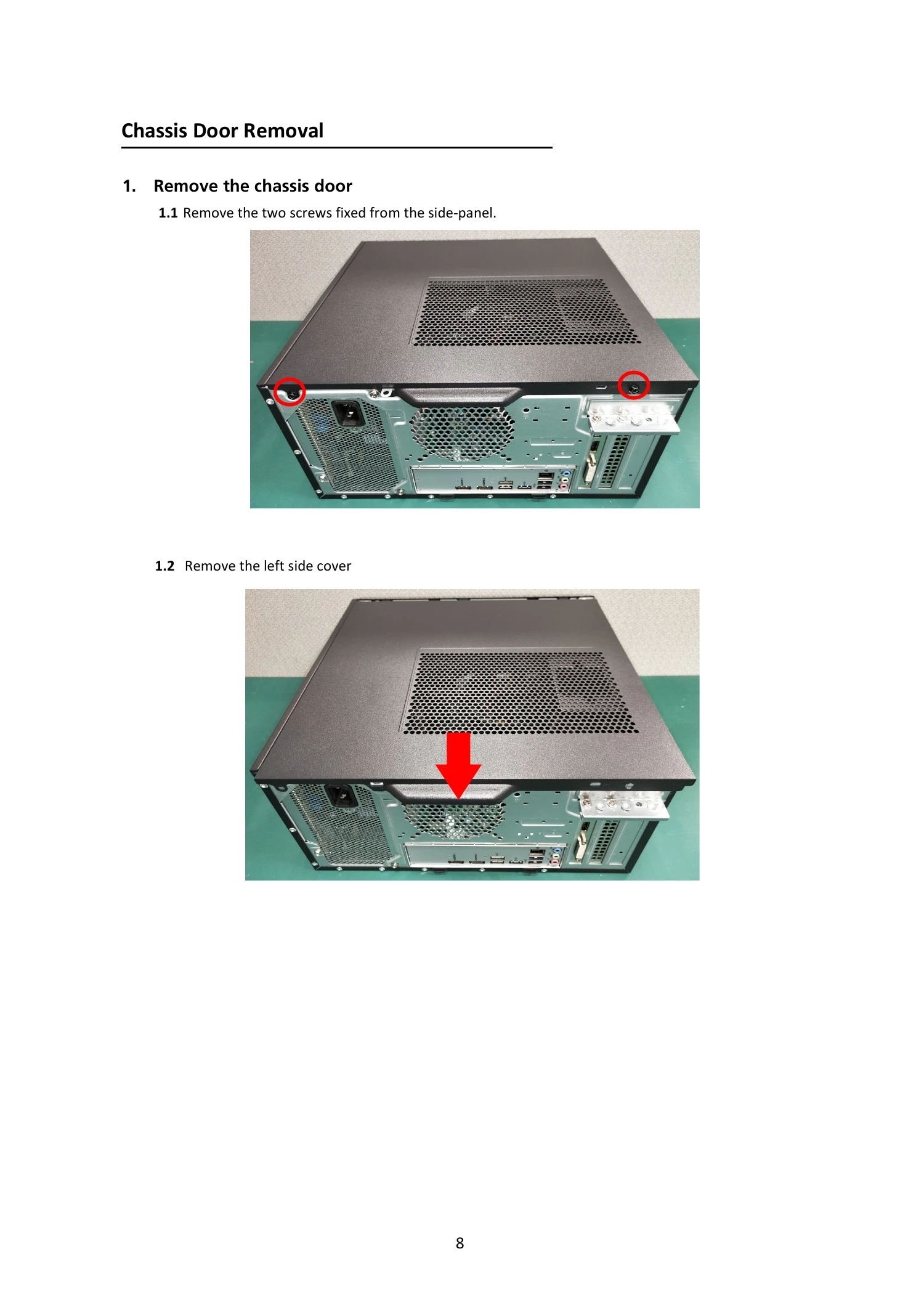 Chassis Door Removal

1. Remove the chassis door

1.1 Remove the two screws fixed from the side-panel.

1.2 Remove the left side cover

8