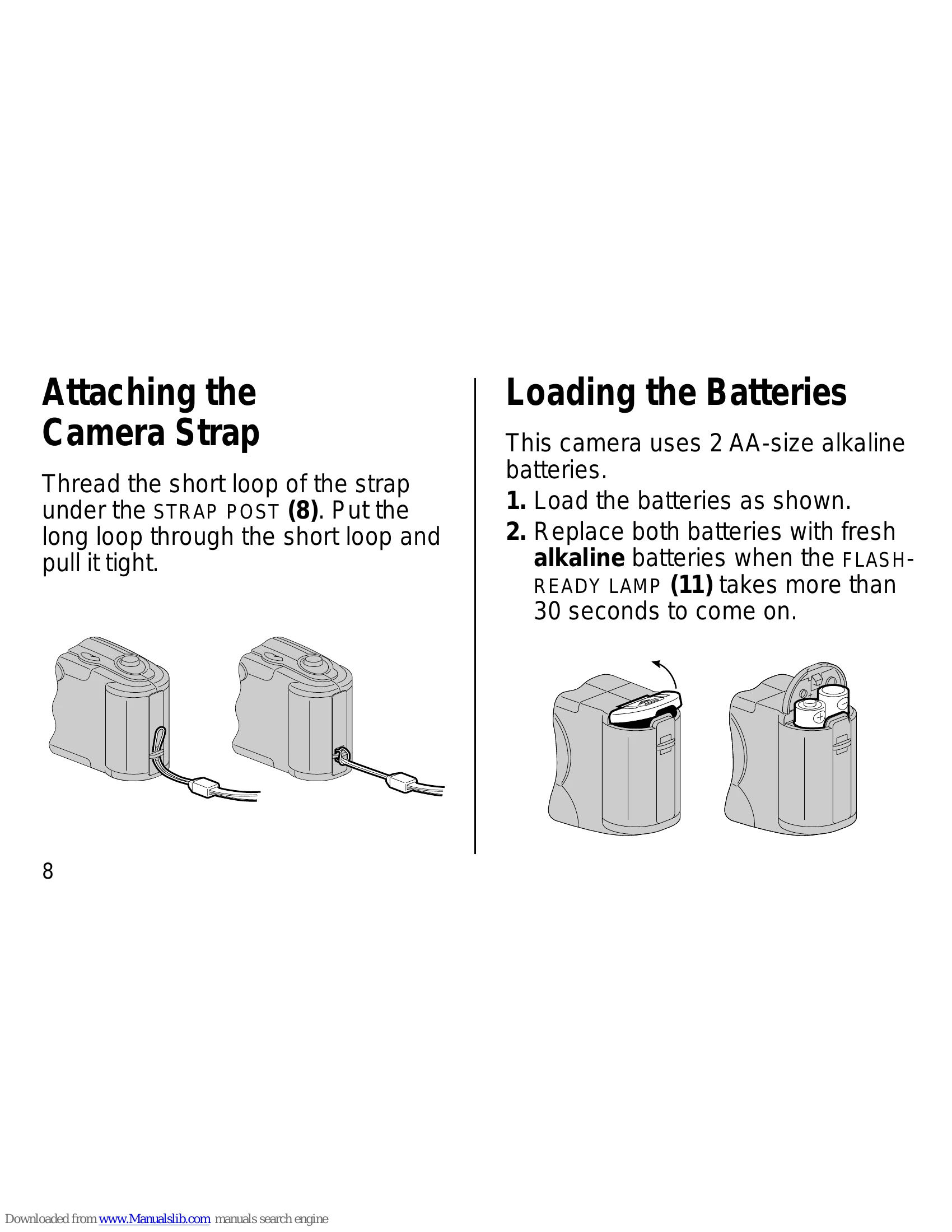 Attaching the Camera Strap

Thread the short loop of the strap under the STRAP POST (8). Put the long loop through the short loop and pull it tight.

8

Loading the Batteries

This camera uses 2 AA-size alkaline batteries.

1. Load the batteries as shown.

2. Replace both batteries with fresh alkaline batteries when the FLASH-READY LAMP (11) takes more than 30 seconds to come on.

Downloaded from www.Manualslib.com manuals search engine