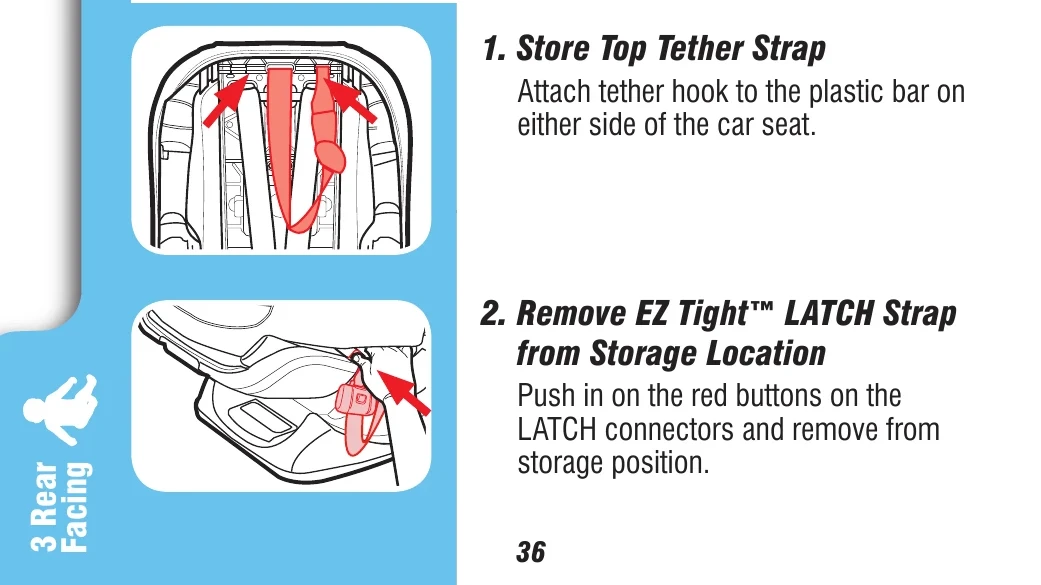 3 Rear Facing

1. Store Top Tether Strap

Attach tether hook to the plastic bar on either side of the car seat.

2. Remove EZ Tight™ LATCH Strap from Storage Location

Push in on the red buttons on the LATCH connectors and remove from storage position.

36