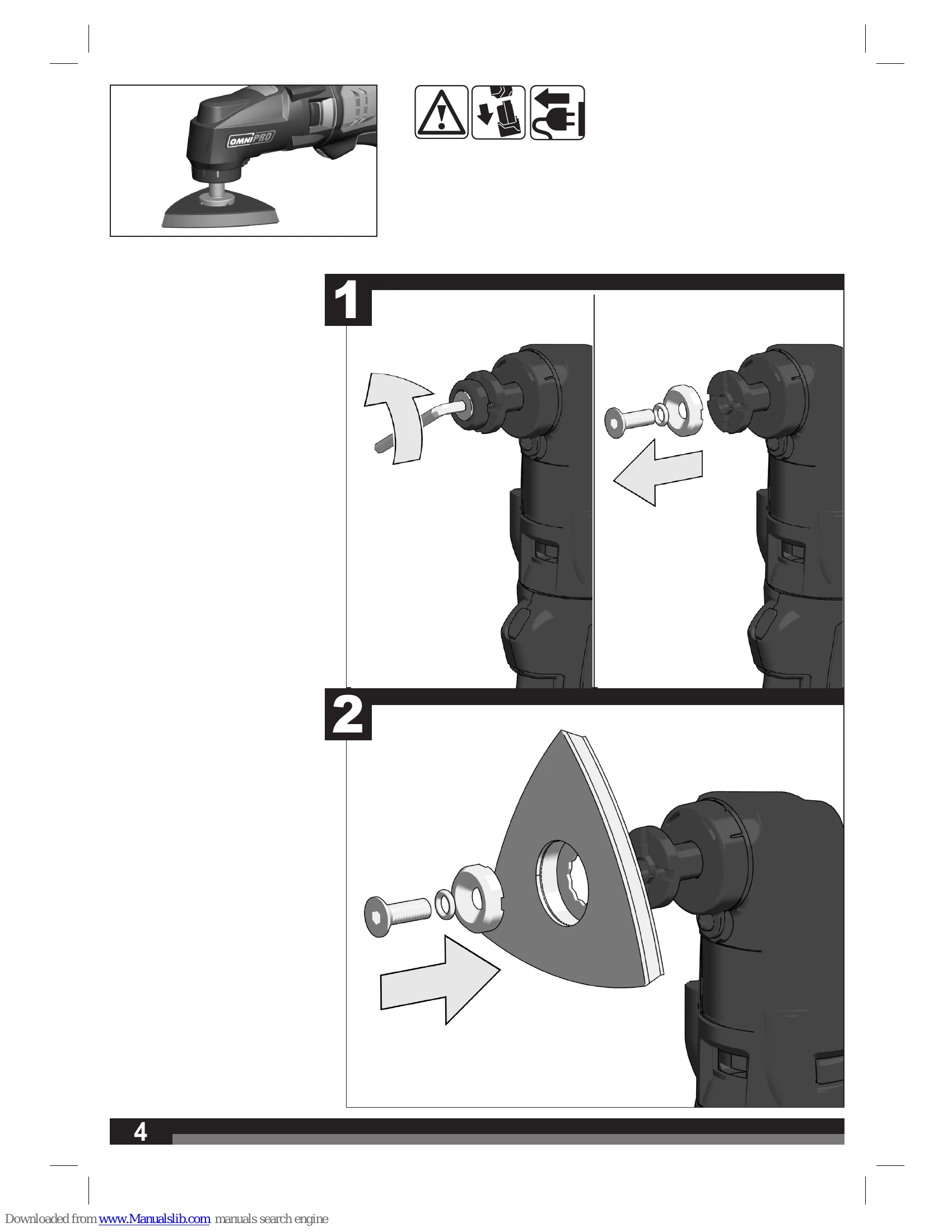 OMNIPRO

1

2

4

Downloaded from www.Manualslib.com manuals search engine