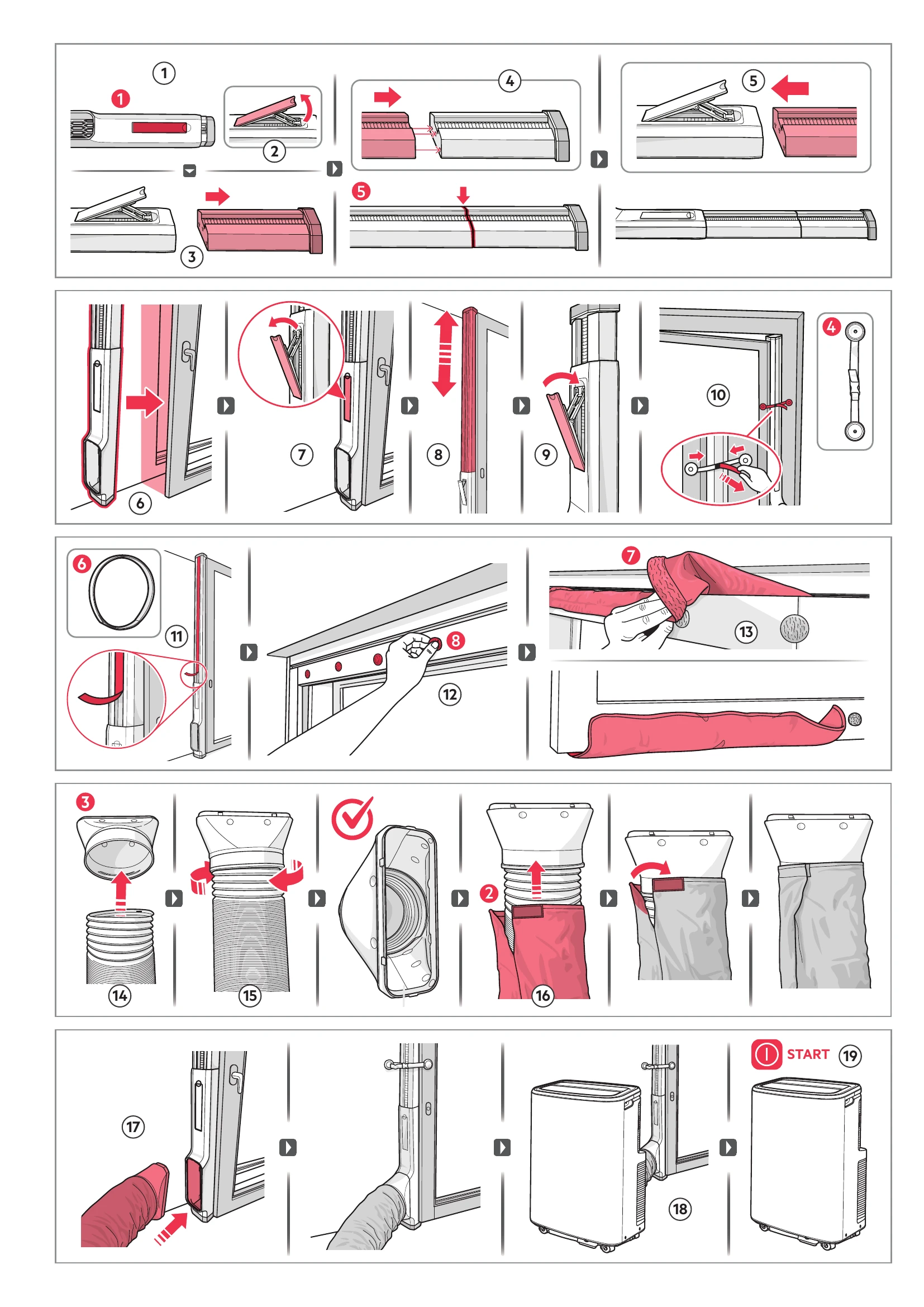 1
1
2
3
4
5
5
6
7
8
9
10
4
6
11
8
12
7
13
3
14
15
2
16
17
18
START 19