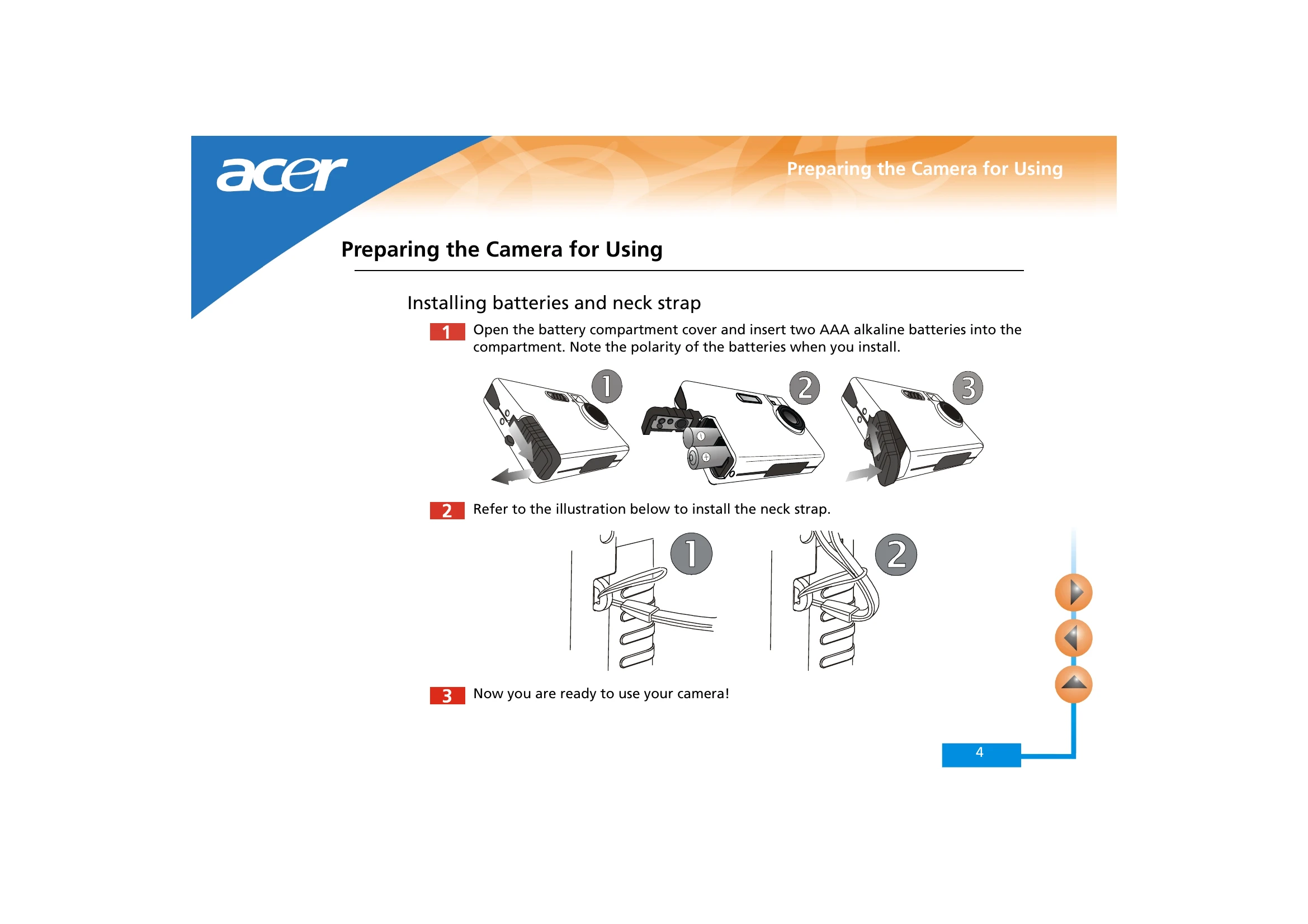 acer

Preparing the Camera for Using

Preparing the Camera for Using

Installing batteries and neck strap

1 Open the battery compartment cover and insert two AAA alkaline batteries into the compartment. Note the polarity of the batteries when you install.

1 2 3

2 Refer to the illustration below to install the neck strap.

1 2

3 Now you are ready to use your camera!

4