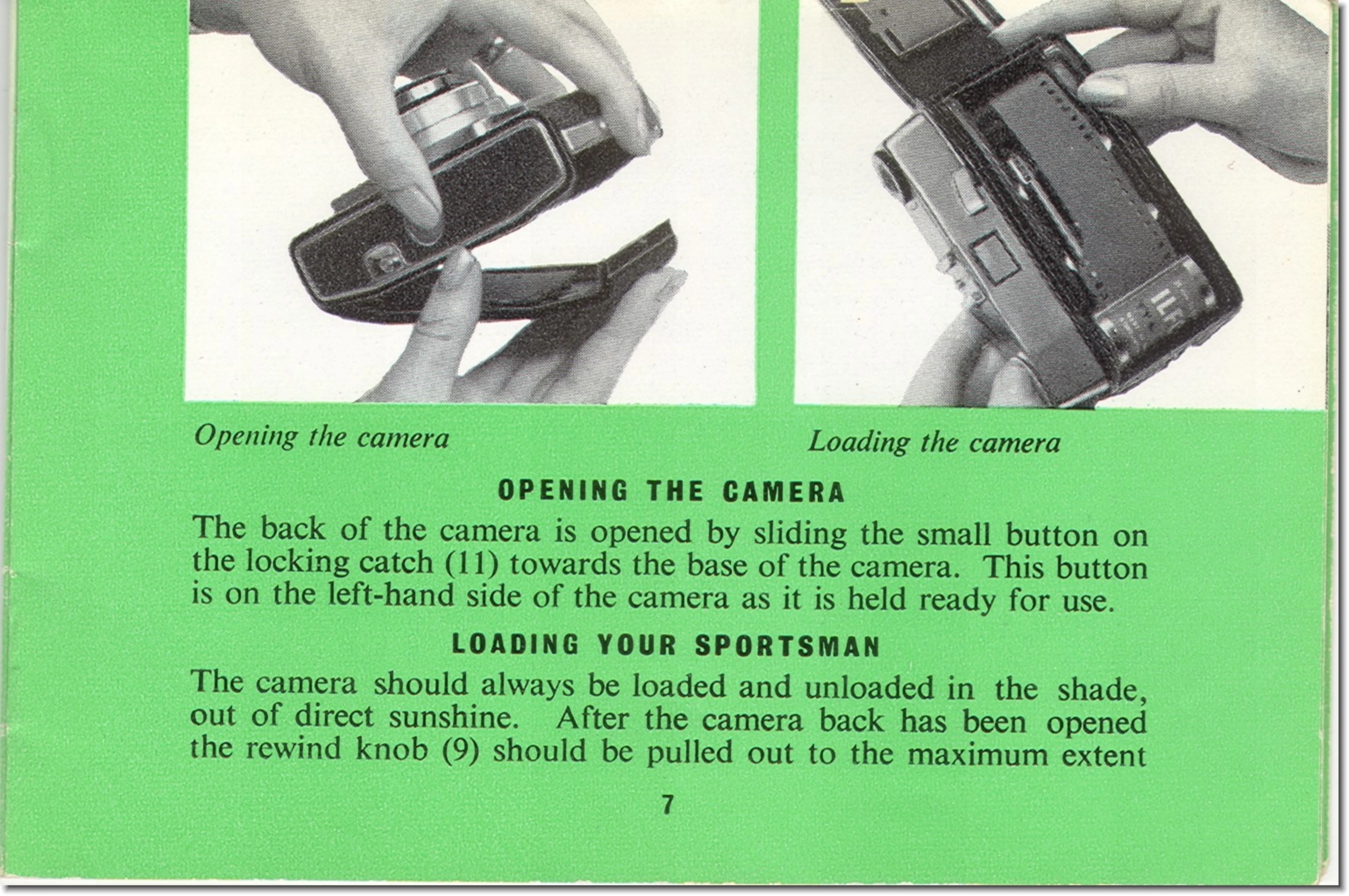 Opening the camera

Loading the camera

OPENING THE CAMERA

The back of the camera is opened by sliding the small button on the locking catch (11) towards the base of the camera. This button is on the left-hand side of the camera as it is held ready for use.

LOADING YOUR SPORTSMAN

The camera should always be loaded and unloaded in the shade, out of direct sunshine. After the camera back has been opened the rewind knob (9) should be pulled out to the maximum extent

7