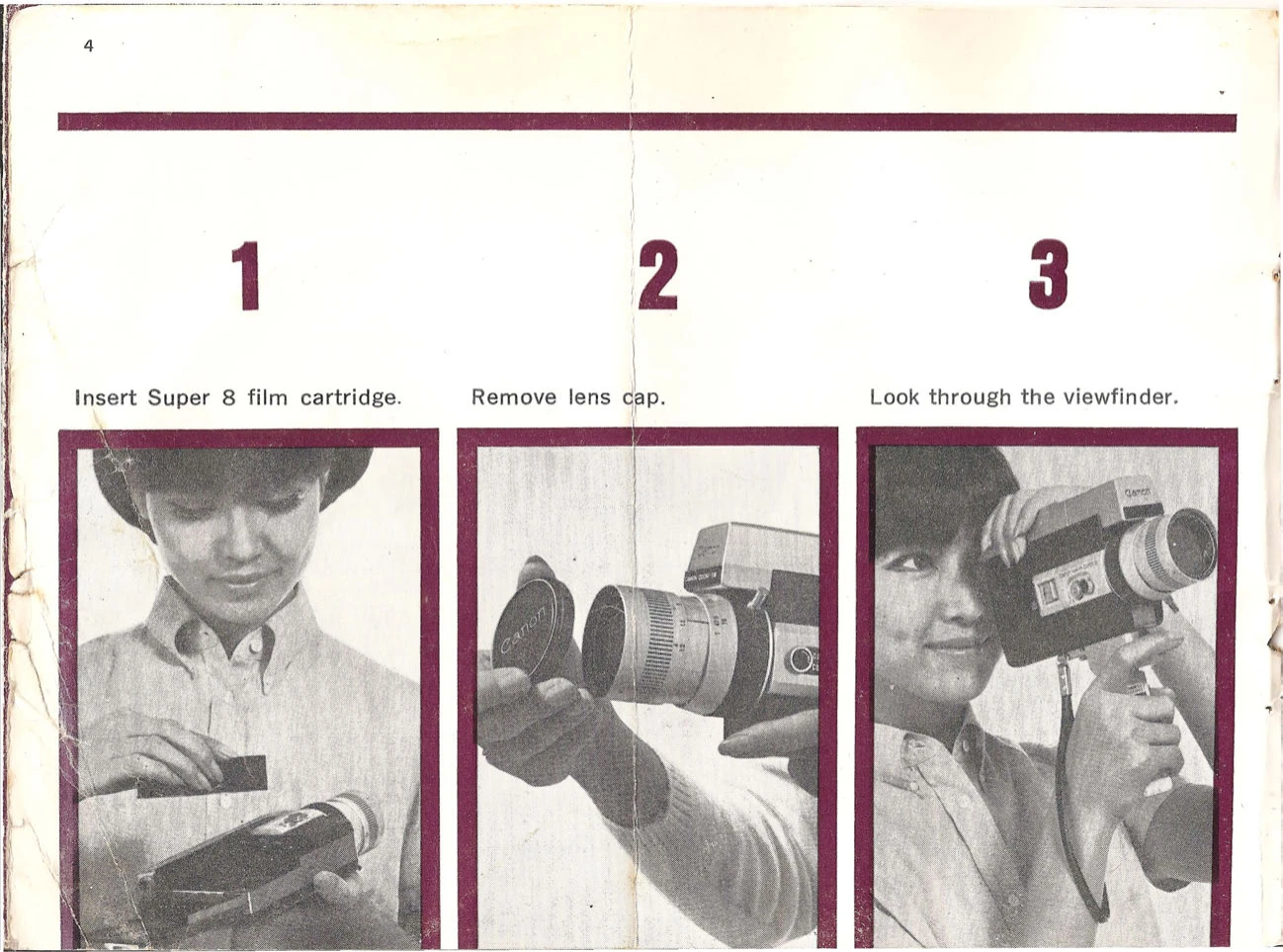 4

1

Insert Super 8 film cartridge.

2

Remove lens cap.

Canon

3

Look through the viewfinder.

Canon