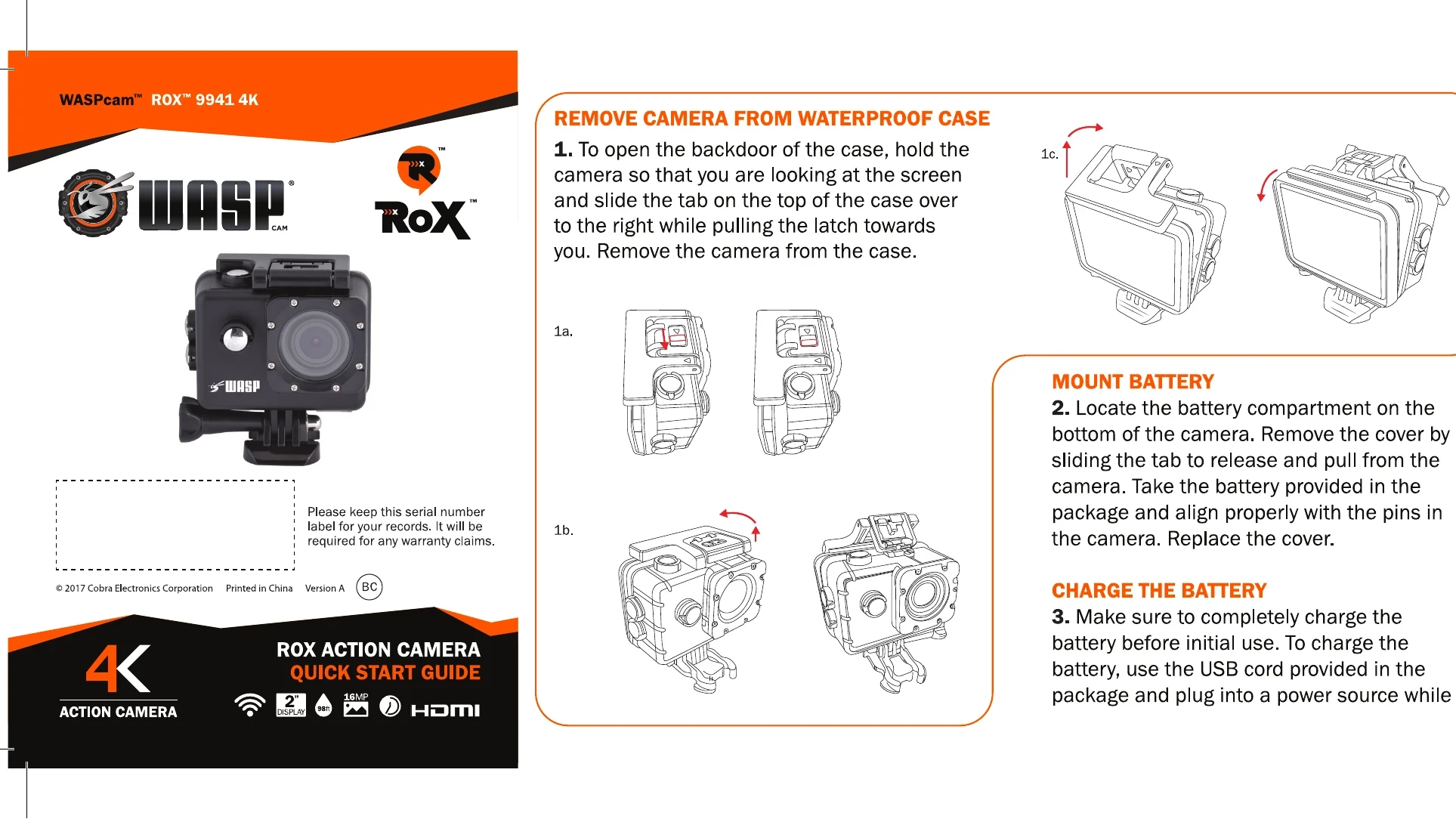 WASPcam™ ROX™ 9941 4K

WASP® CAM

ROX™

WASP

Please keep this serial number label for your records. It will be required for any warranty claims.

© 2017 Cobra Electronics Corporation Printed in China Version A BC

4K
ACTION CAMERA

ROX ACTION CAMERA
QUICK START GUIDE

2" DISPLAY 98ft 16MP HDMI

REMOVE CAMERA FROM WATERPROOF CASE

1. To open the backdoor of the case, hold the camera so that you are looking at the screen and slide the tab on the top of the case over to the right while pulling the latch towards you. Remove the camera from the case.

1a.

1b.

1c.

MOUNT BATTERY

2. Locate the battery compartment on the bottom of the camera. Remove the cover by sliding the tab to release and pull from the camera. Take the battery provided in the package and align properly with the pins in the camera. Replace the cover.

CHARGE THE BATTERY

3. Make sure to completely charge the battery before initial use. To charge the battery, use the USB cord provided in the package and plug into a power source while