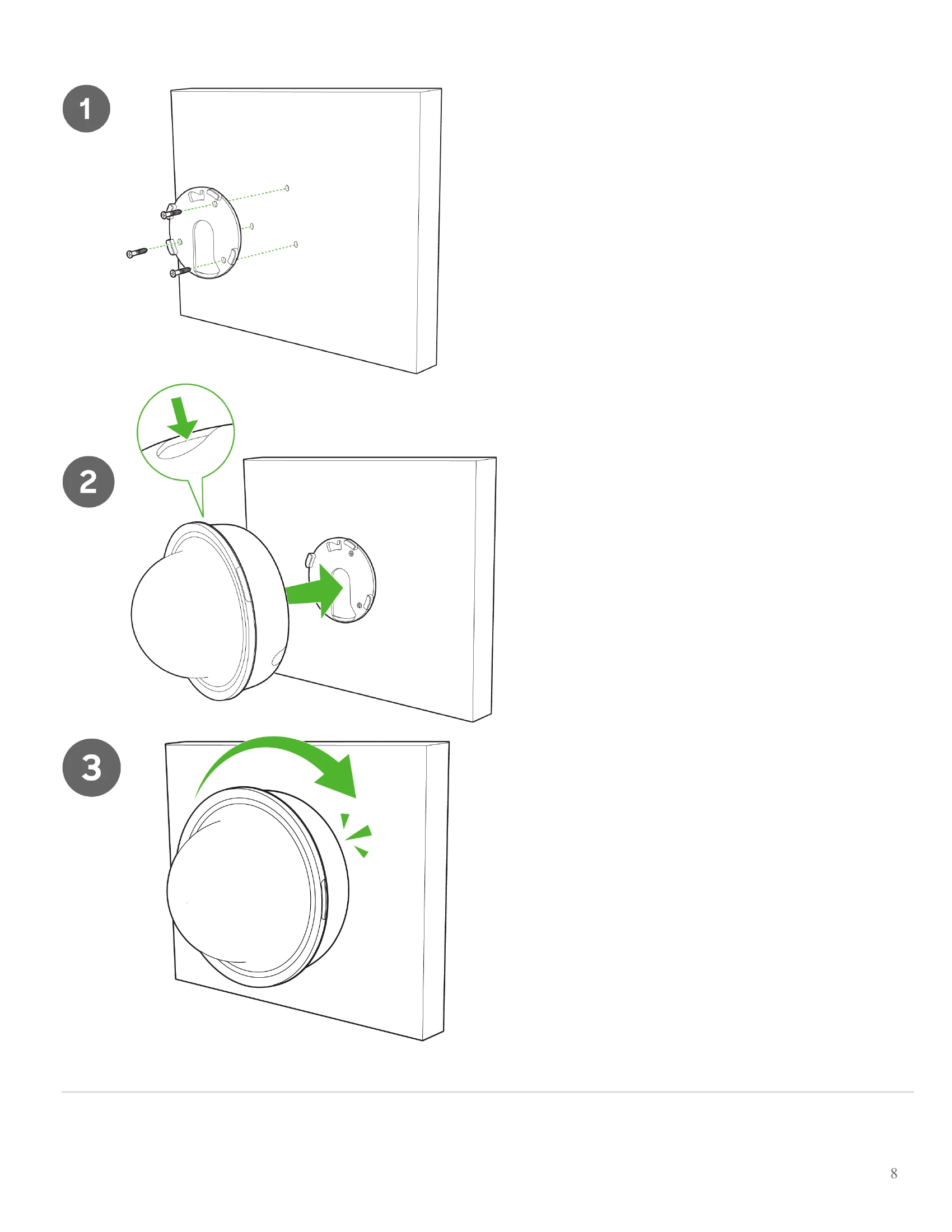 1

2

3

8