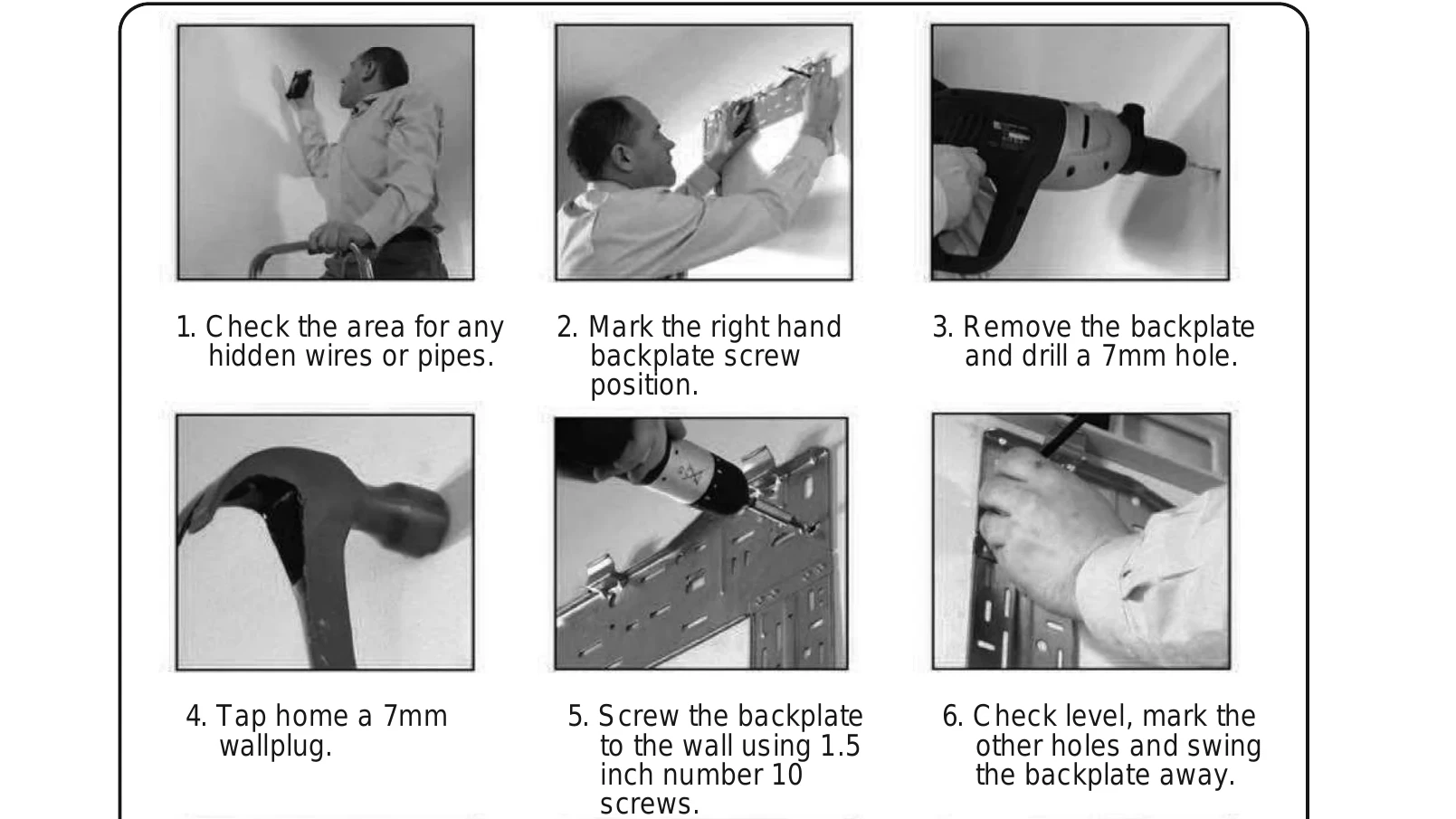 1. Check the area for any hidden wires or pipes.

2. Mark the right hand backplate screw position.

3. Remove the backplate and drill a 7mm hole.

4. Tap home a 7mm wallplug.

5. Screw the backplate to the wall using 1.5 inch number 10 screws.

6. Check level, mark the other holes and swing the backplate away.