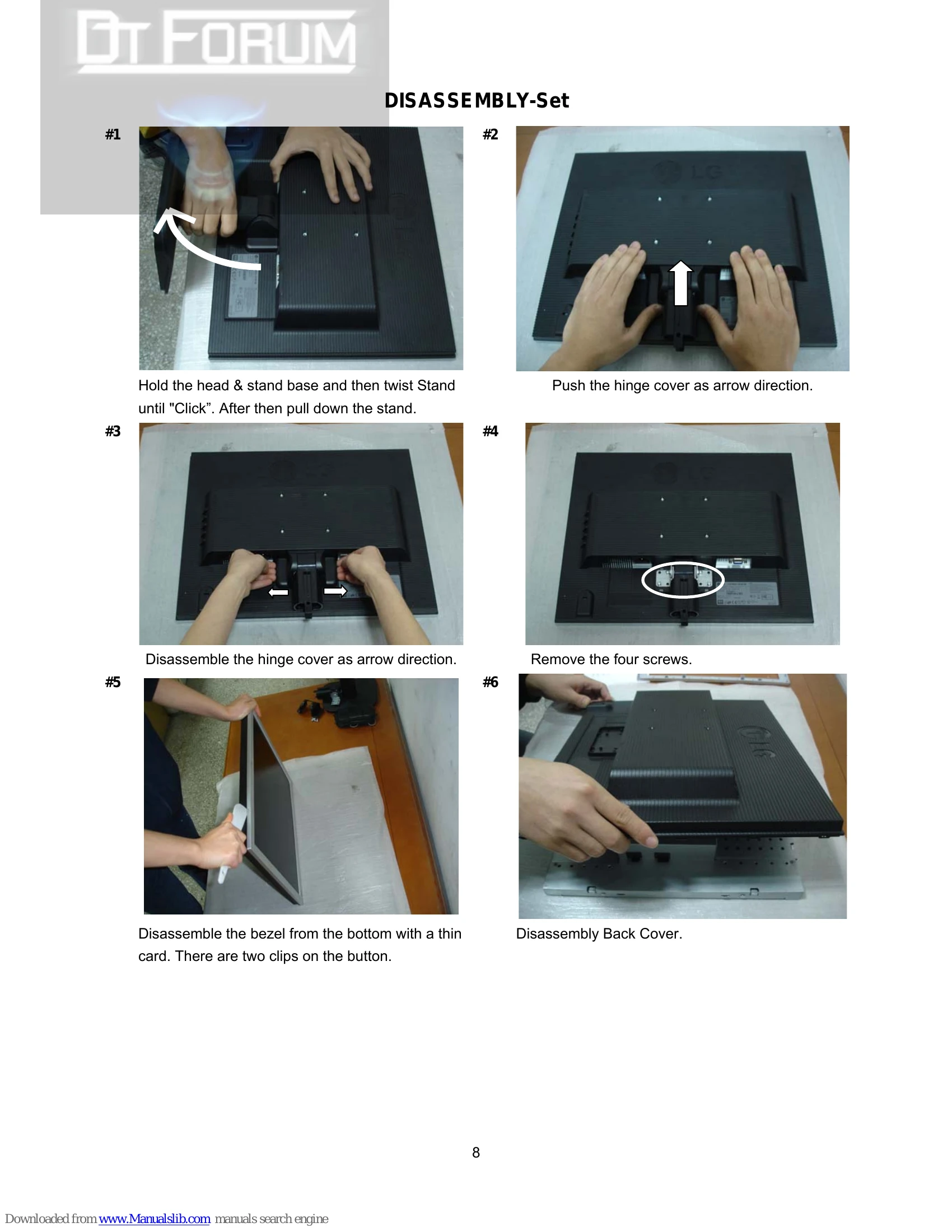 DT FORUM

DISASSEMBLY-Set

#1

Hold the head & stand base and then twist Stand until "Click”. After then pull down the stand.

#2

Push the hinge cover as arrow direction.

#3

Disassemble the hinge cover as arrow direction.

#4

Remove the four screws.

#5

Disassemble the bezel from the bottom with a thin card. There are two clips on the button.

#6

Disassembly Back Cover.

8

Downloaded from www.Manualslib.com manuals search engine