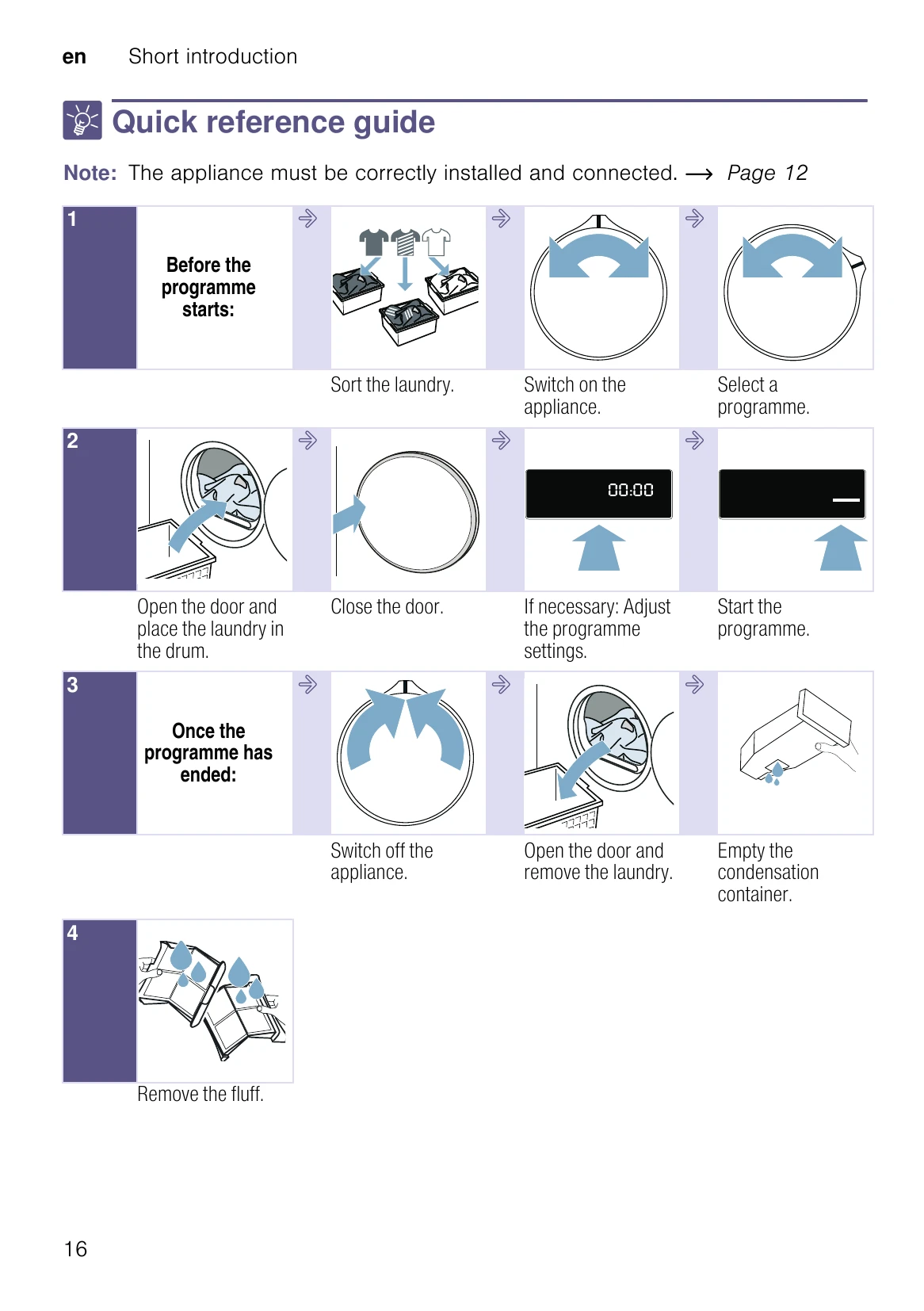 en Short introduction

Quick reference guide

Note: The appliance must be correctly installed and connected. → Page 12

1

Before the programme starts:

Sort the laundry.

Switch on the appliance.

Select a programme.

2

Open the door and place the laundry in the drum.

Close the door.

00:00

If necessary: Adjust the programme settings.

Start the programme.

3

Once the programme has ended:

Switch off the appliance.

Open the door and remove the laundry.

Empty the condensation container.

4

Remove the fluff.

16